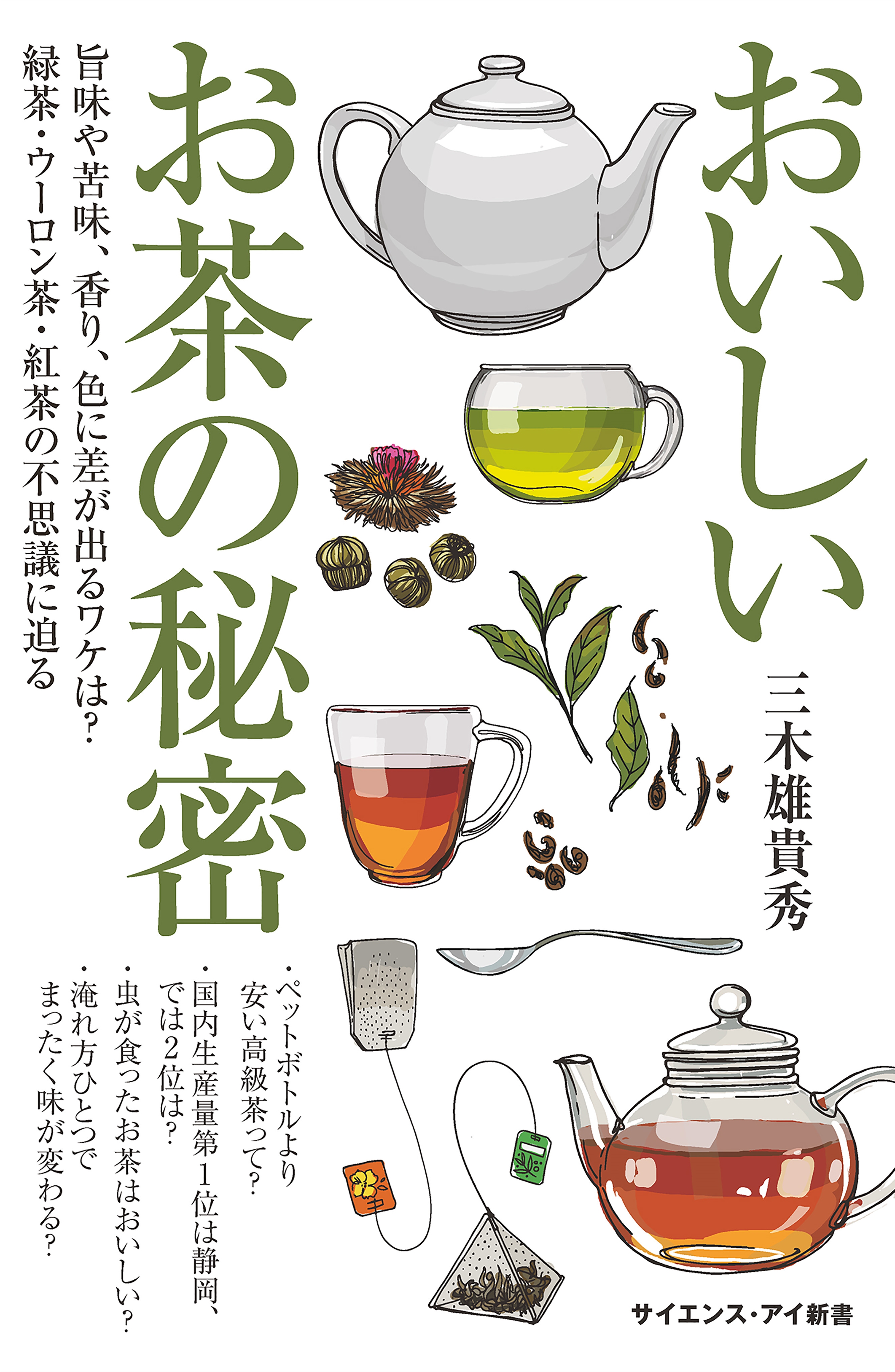 おいしい
お茶の秘密

旨味や苦味、香り、色に差が出るワケは?
緑茶・ウーロン茶・紅茶の不思議に迫る

三木雄貴秀

・ペットボトルより安い高級茶って?
・国内生産量第1位は静岡、では2位は?
・虫が食ったお茶はおいしい?
・淹れ方ひとつでまったく味が変わる?

サイエンス・アイ新書